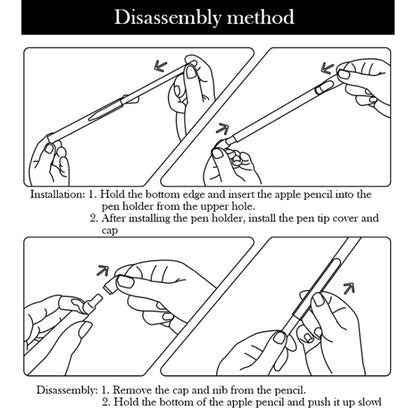 Disassembly method

Installation: 1. Hold the bottom edge and insert the apple pencil into the pen holder from the upper hole.
2. After installing the pen holder, install the pen tip cover and cap

Disassembly: 1. Remove the cap and nib from the pencil.
2. Hold the bottom of the apple pencil and push it up slowl