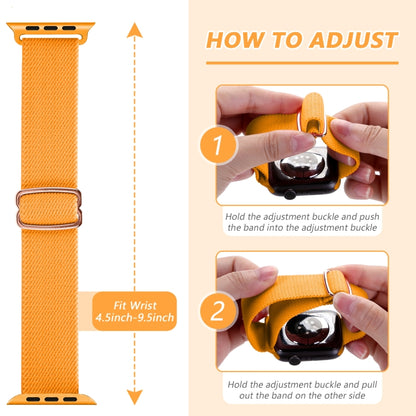 Fit Wrist
4.5inch-9.5inch

HOW TO ADJUST

1

Hold the adjustment buckle and push the band into the adjustment buckle

2

Hold the adjustment buckle and pull out the band on the other side