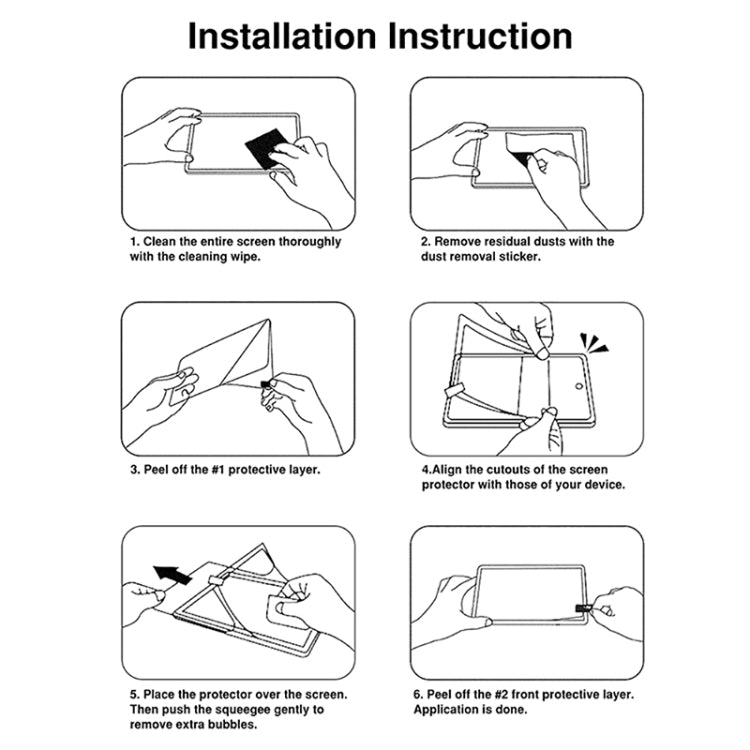 Installation Instruction

1. Clean the entire screen thoroughly with the cleaning wipe.

2. Remove residual dusts with the dust removal sticker.

3. Peel off the #1 protective layer.

4.Align the cutouts of the screen protector with those of your device.

5. Place the protector over the screen. Then push the squeegee gently to remove extra bubbles.

6. Peel off the #2 front protective layer. Application is done.