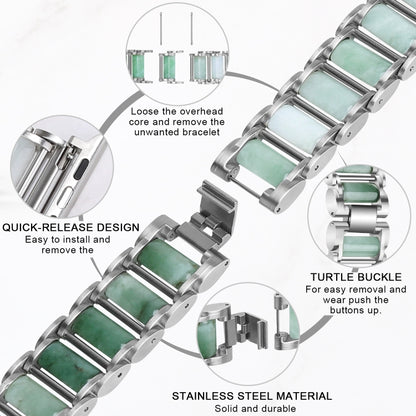 Loose the overhead core and remove the unwanted bracelet

QUICK-RELEASE DESIGN
Easy to install and remove the

TURTLE BUCKLE
For easy removal and wear push the buttons up.

STAINLESS STEEL MATERIAL
Solid and durable