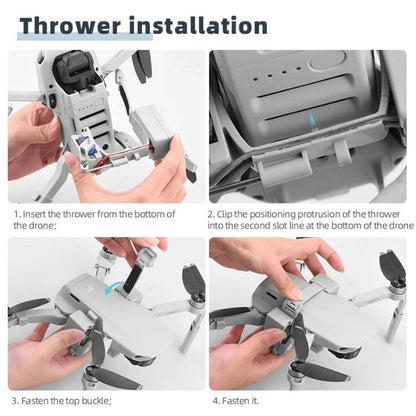 Thrower installation

1. Insert the thrower from the bottom of the drone;

2. Clip the positioning protrusion of the thrower into the second slot line at the bottom of the drone

3. Fasten the top buckle;

4. Fasten it.