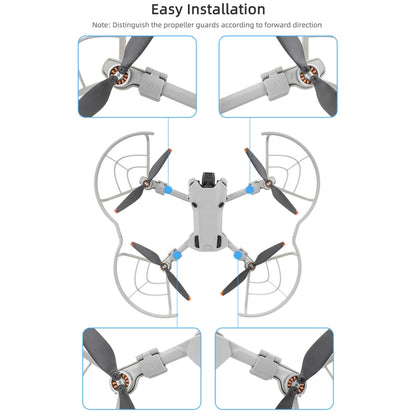 Easy Installation

Note: Distinguish the propeller guards according to forward direction