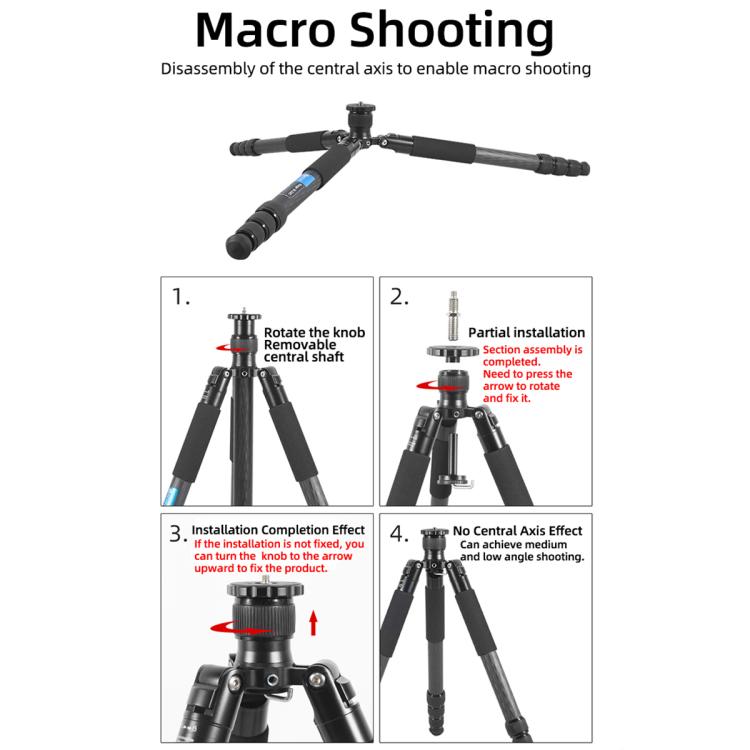 Macro Shooting

Disassembly of the central axis to enable macro shooting

1.

Rotate the knob
Removable
central shaft

2.

Partial installation

Section assembly is completed.
Need to press the arrow to rotate and fix it.

3. Installation Completion Effect

If the installation is not fixed, you can turn the knob to the arrow upward to fix the product.

4. No Central Axis Effect

Can achieve medium and low angle shooting.