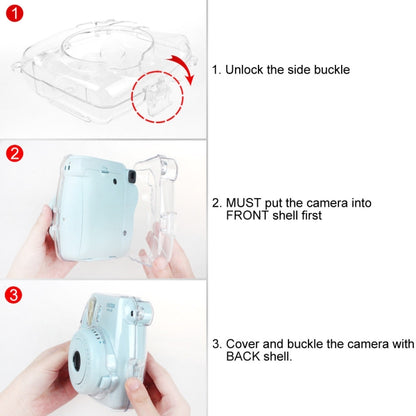 1

1. Unlock the side buckle

2

2. MUST put the camera into FRONT shell first

3

3. Cover and buckle the camera with BACK shell.