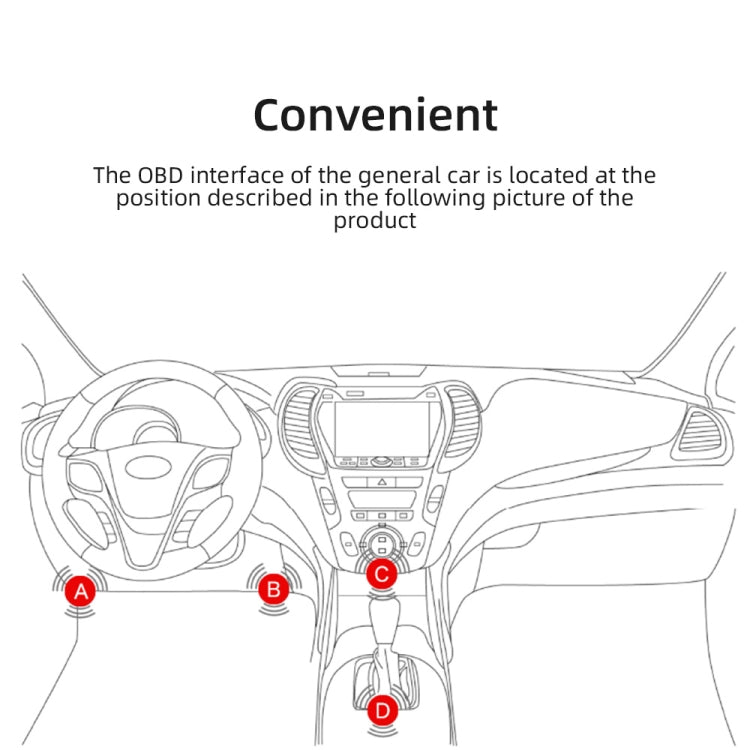 Convenient

The OBD interface of the general car is located at the position described in the following picture of the product

A

B

C

D