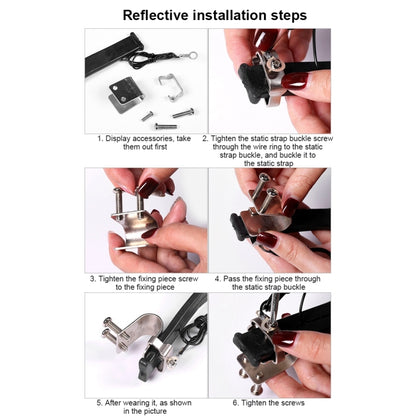 Reflective installation steps

1. Display accessories, take them out first

2. Tighten the static strap buckle screw through the wire ring to the static strap buckle, and buckle it to the static strap

3. Tighten the fixing piece screw to the fixing piece

4. Pass the fixing piece through the static strap buckle

5. After wearing it, as shown in the picture

6. Tighten the screws