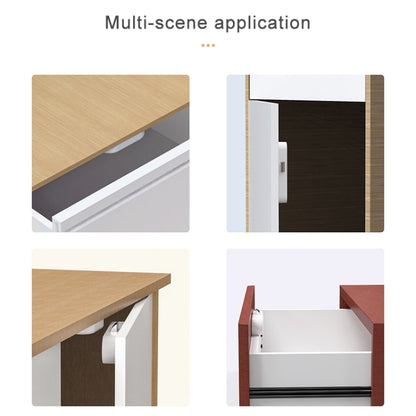 Multi-scene application