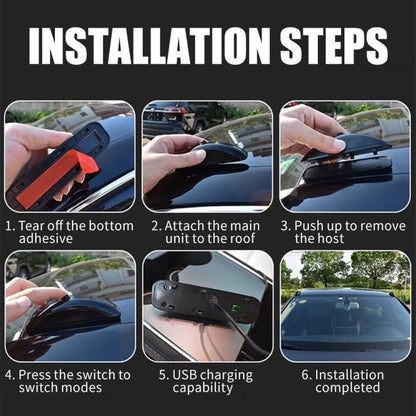 INSTALLATION STEPS

1. Tear off the bottom adhesive

2. Attach the main unit to the roof

3. Push up to remove the host

4. Press the switch to switch modes

5. USB charging capability

6. Installation completed