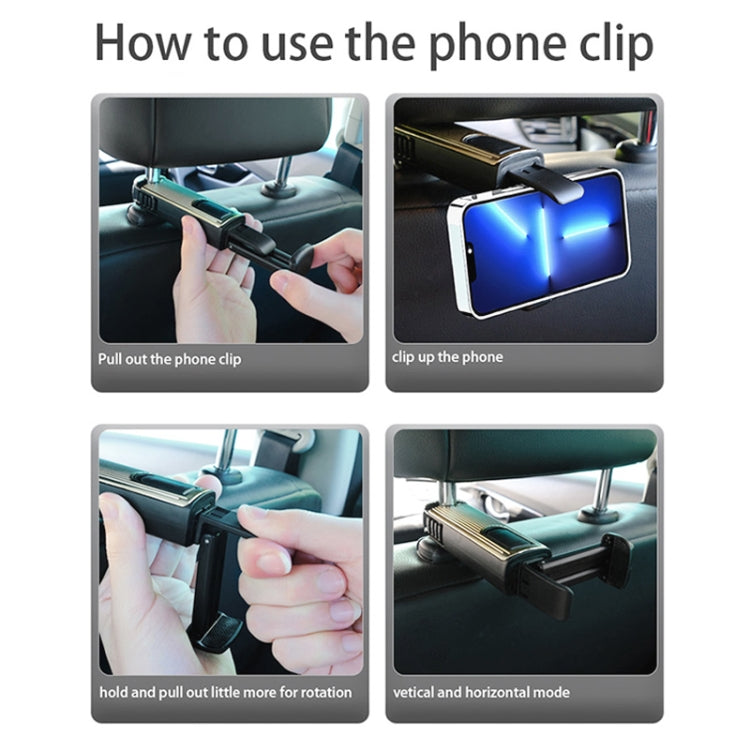 How to use the phone clip

Pull out the phone clip

clip up the phone

hold and pull out little more for rotation

vetical and horizontal mode