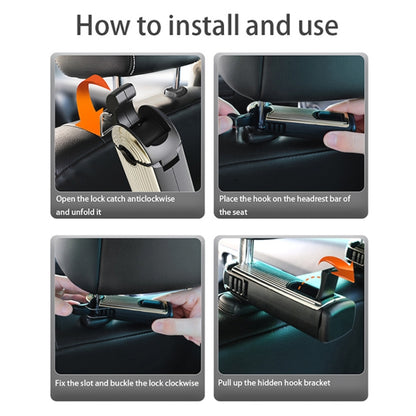 How to install and use

Open the lock catch anticlockwise and unfold it

Place the hook on the headrest bar of the seat

Fix the slot and buckle the lock clockwise

Pull up the hidden hook bracket