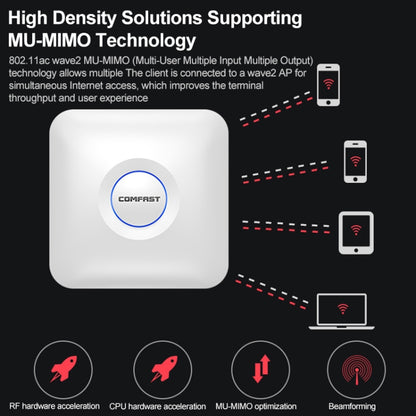 High Density Solutions Supporting MU-MIMO Technology

802.11ac wave2 MU-MIMO (Multi-User Multiple Input Multiple Output) technology allows multiple The client is connected to a wave2 AP for simultaneous Internet access, which improves the terminal throughput and user experience

COMFAST

RF hardware acceleration

CPU hardware acceleration

MU-MIMO optimization

Beamforming