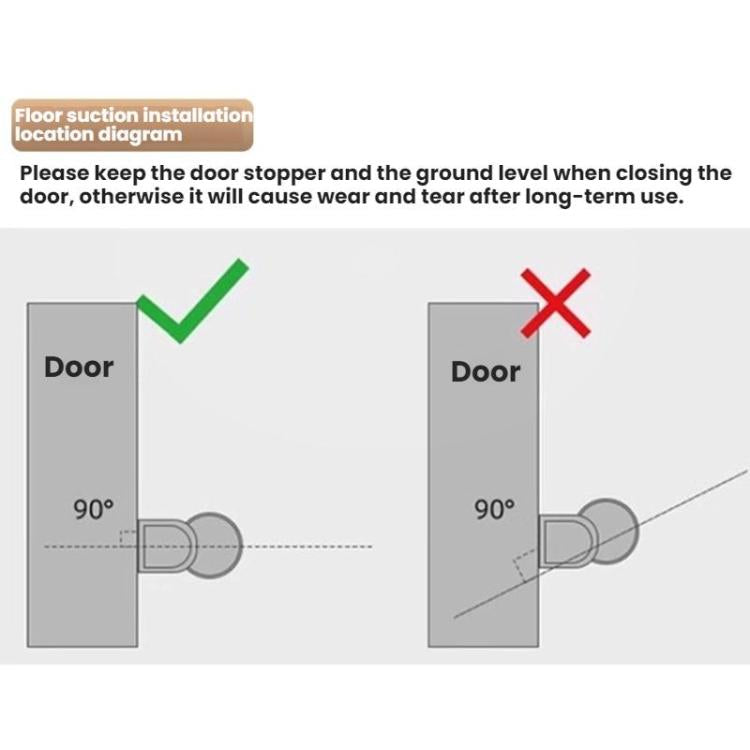 Floor suction installation location diagram

Please keep the door stopper and the ground level when closing the door, otherwise it will cause wear and tear after long-term use.

Door

90°

Door

90°