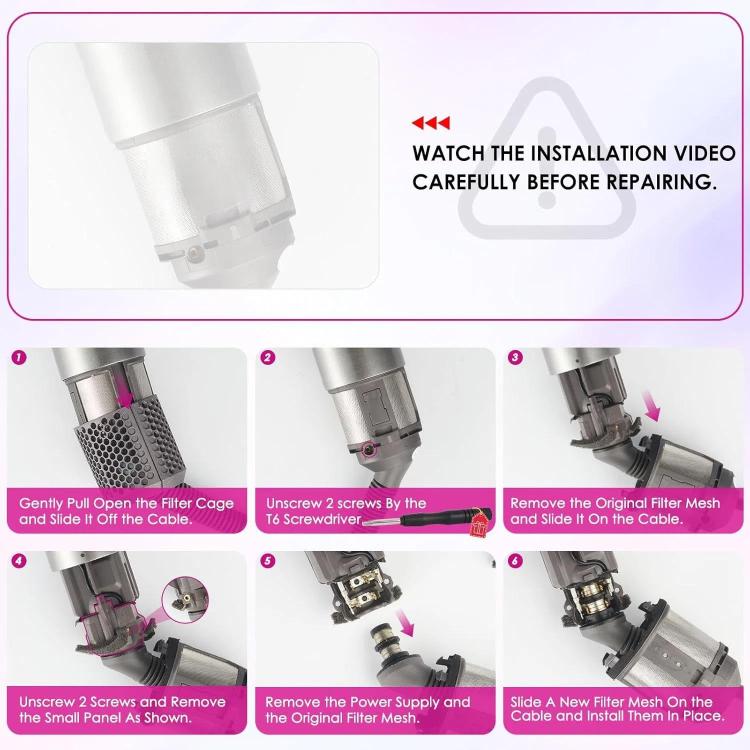 WATCH THE INSTALLATION VIDEO CAREFULLY BEFORE REPAIRING.

1
Gently Pull Open the Filter Cage and Slide It Off the Cable.

2
Unscrew 2 screws By the T6 Screwdriver.

3
Remove the Original Filter Mesh and Slide It On the Cable.

4
Unscrew 2 Screws and Remove the Small Panel As Shown.

5
Remove the Power Supply and the Original Filter Mesh.

6
Slide A New Filter Mesh On the Cable and Install Them In Place.