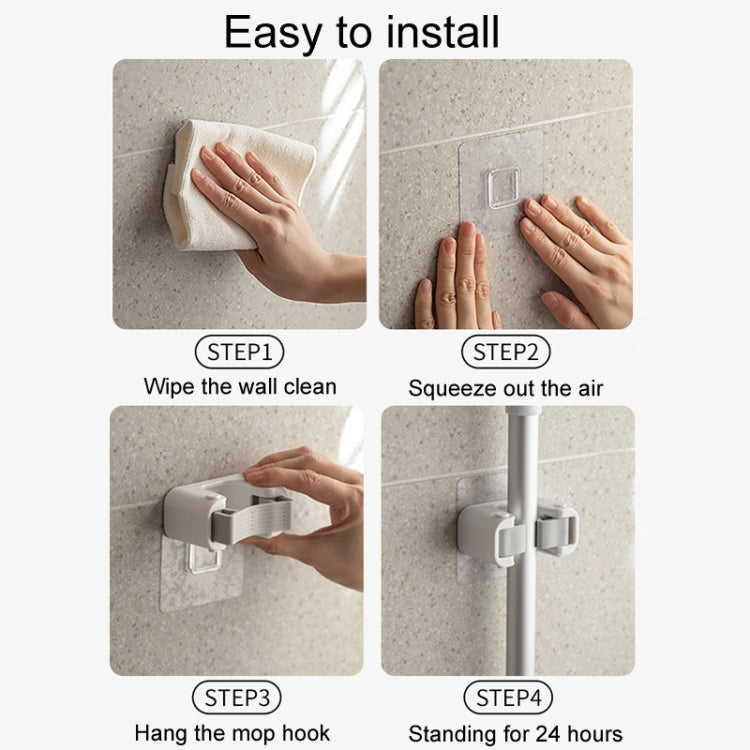 Easy to install

STEP1
Wipe the wall clean

STEP2
Squeeze out the air

STEP3
Hang the mop hook

STEP4
Standing for 24 hours