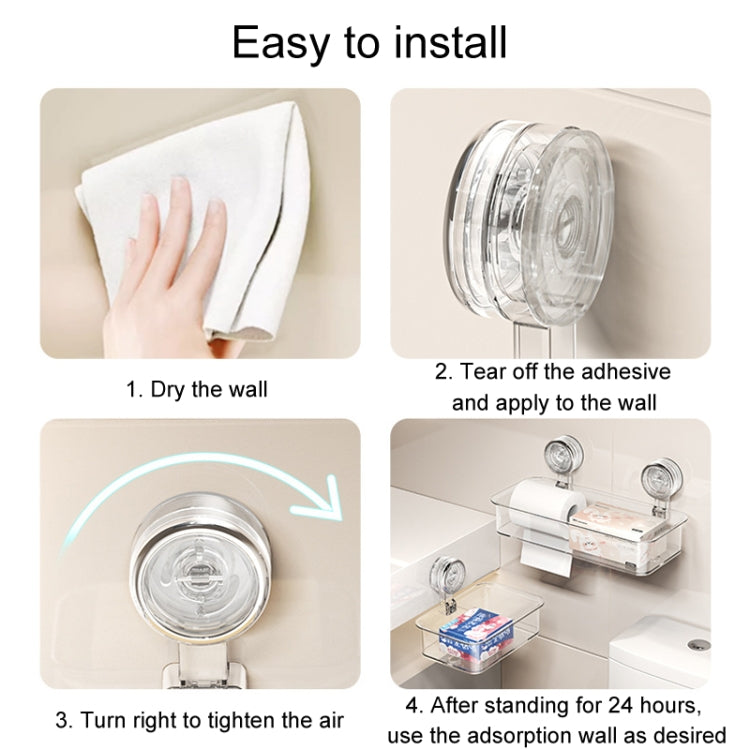 Easy to install

1. Dry the wall

2. Tear off the adhesive and apply to the wall

3. Turn right to tighten the air

4. After standing for 24 hours, use the adsorption wall as desired