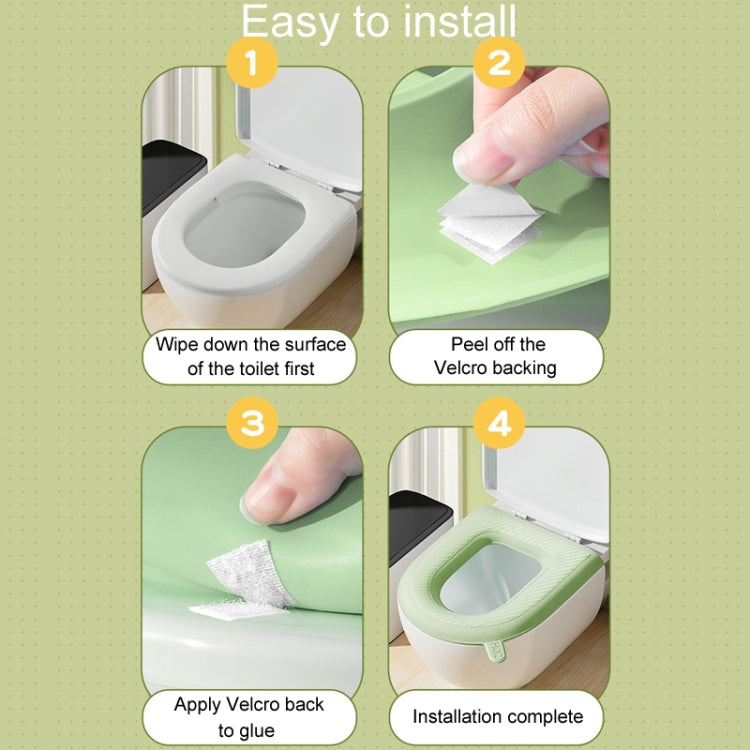 Easy to install

1

Wipe down the surface of the toilet first

2

Peel off the Velcro backing

3

Apply Velcro back to glue

4

Installation complete