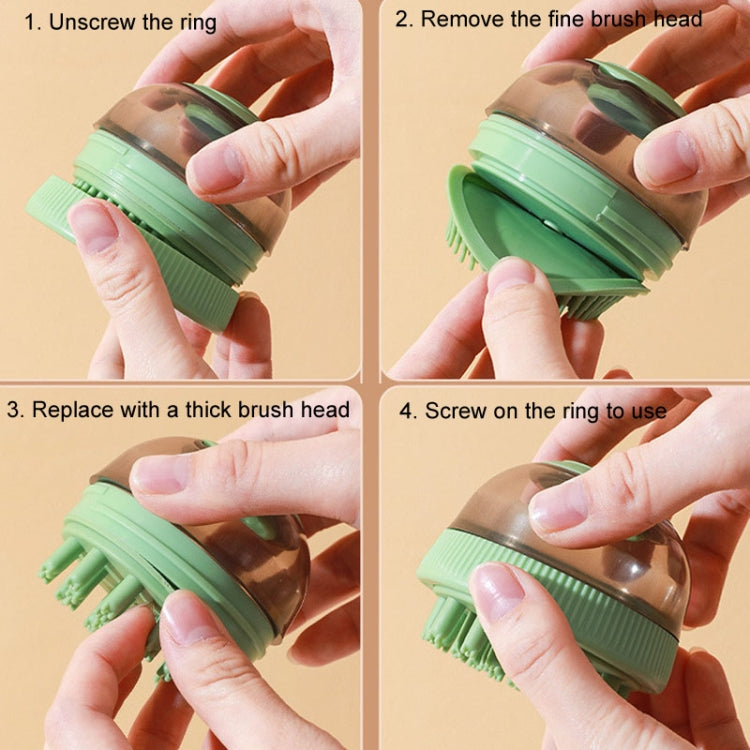 1. Unscrew the ring

2. Remove the fine brush head

3. Replace with a thick brush head

4. Screw on the ring to use