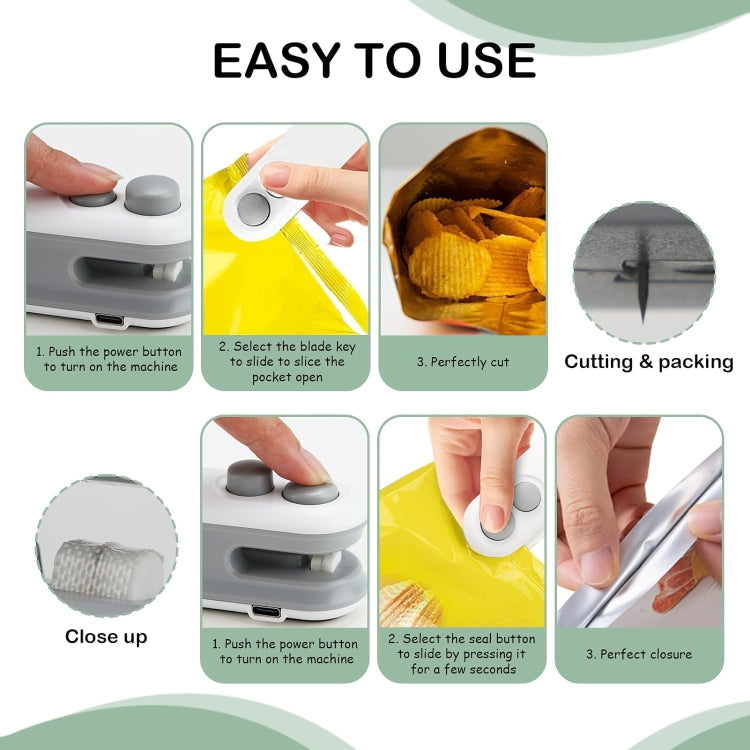 EASY TO USE

1. Push the power button to turn on the machine

2. Select the blade key to slide to slice the pocket open

3. Perfectly cut

Cutting & packing

Close up

1. Push the power button to turn on the machine

2. Select the seal button to slide by pressing it for a few seconds

3. Perfect closure