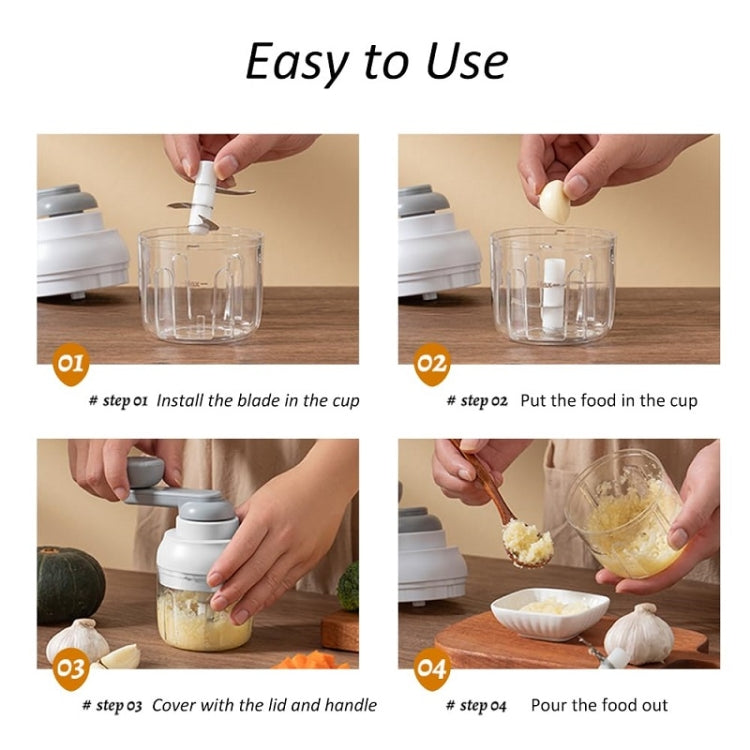 Easy to Use

01

# step 01 Install the blade in the cup

02

# step 02 Put the food in the cup

03

# step 03 Cover with the lid and handle

04

# step 04 Pour the food out