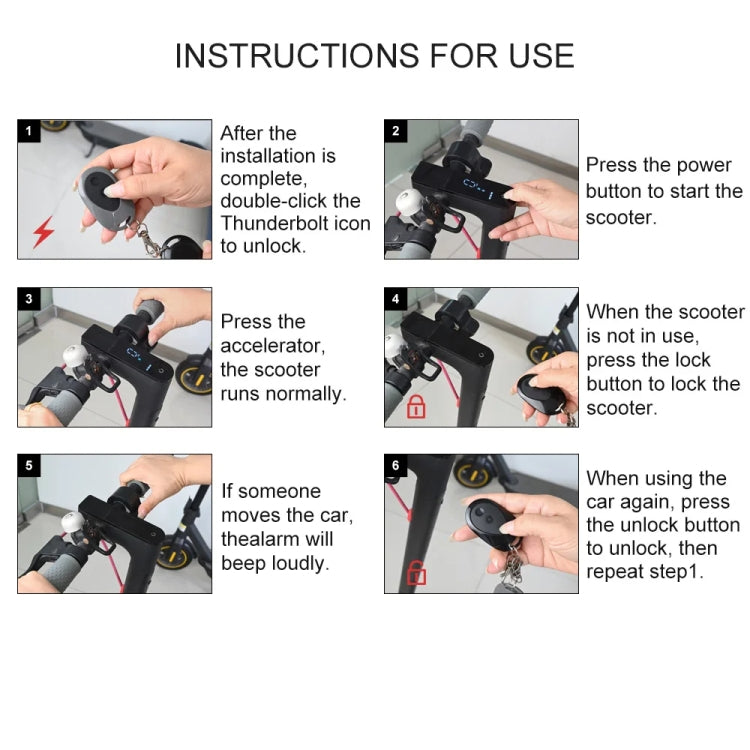 INSTRUCTIONS FOR USE

1

After the installation is complete, double-click the Thunderbolt icon to unlock.

2

Press the power button to start the scooter.

3

Press the accelerator, the scooter runs normally.

4

When the scooter is not in use, press the lock button to lock the scooter.

5

If someone moves the car, thealarm will beep loudly.

6

When using the car again, press the unlock button to unlock, then repeat step1.