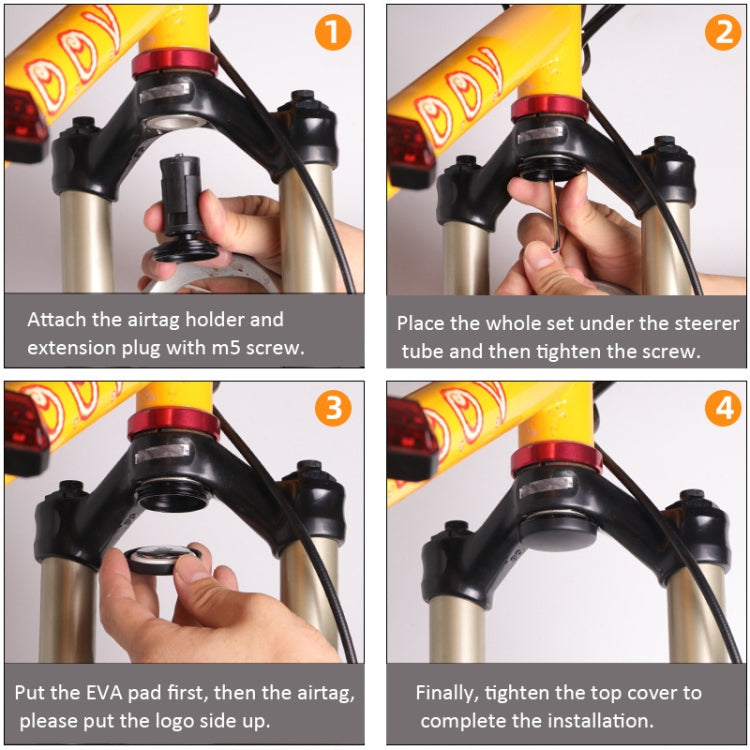 1

Attach the airtag holder and extension plug with m5 screw.

2

Place the whole set under the steerer tube and then tighten the screw.

3

Put the EVA pad first, then the airtag, please put the logo side up.

4

Finally, tighten the top cover to complete the installation.