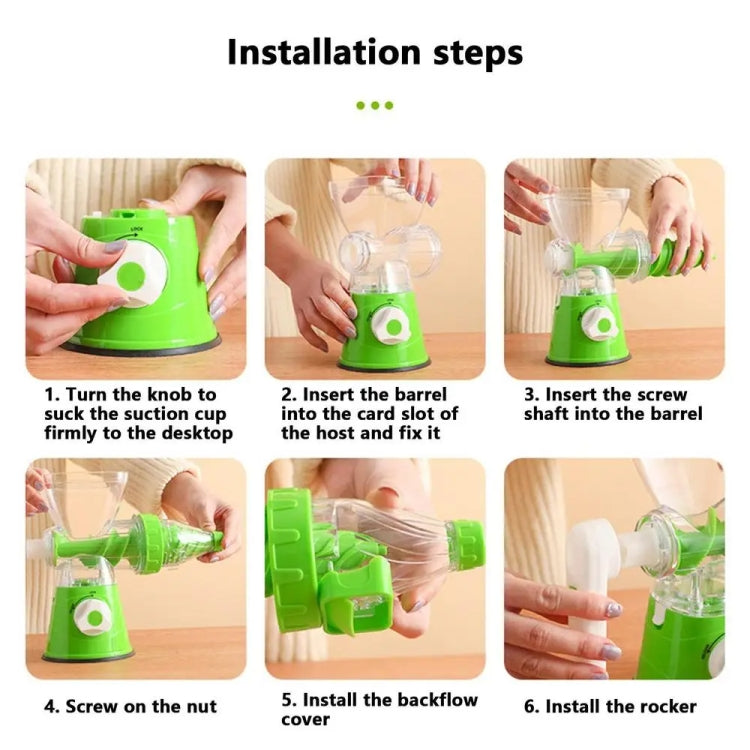 Installation steps

LOCK

1. Turn the knob to suck the suction cup firmly to the desktop

2. Insert the barrel into the card slot of the host and fix it

3. Insert the screw shaft into the barrel

4. Screw on the nut

5. Install the backflow cover

6. Install the rocker