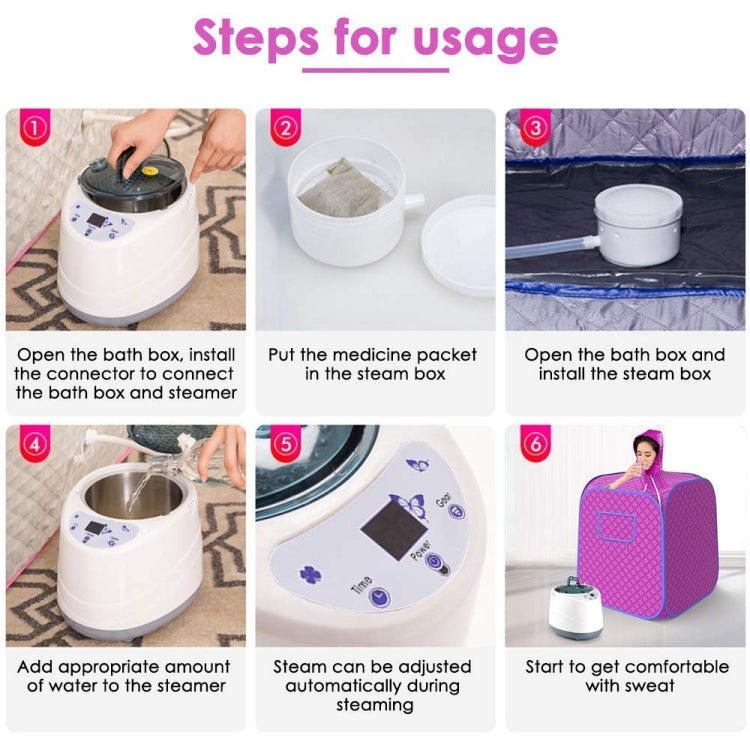 Steps for usage

1

Open the bath box, install the connector to connect the bath box and steamer

2

Put the medicine packet in the steam box

3

Open the bath box and install the steam box

4

Add appropriate amount of water to the steamer

5

Gear
Power
Time

Steam can be adjusted automatically during steaming

6

Start to get comfortable with sweat