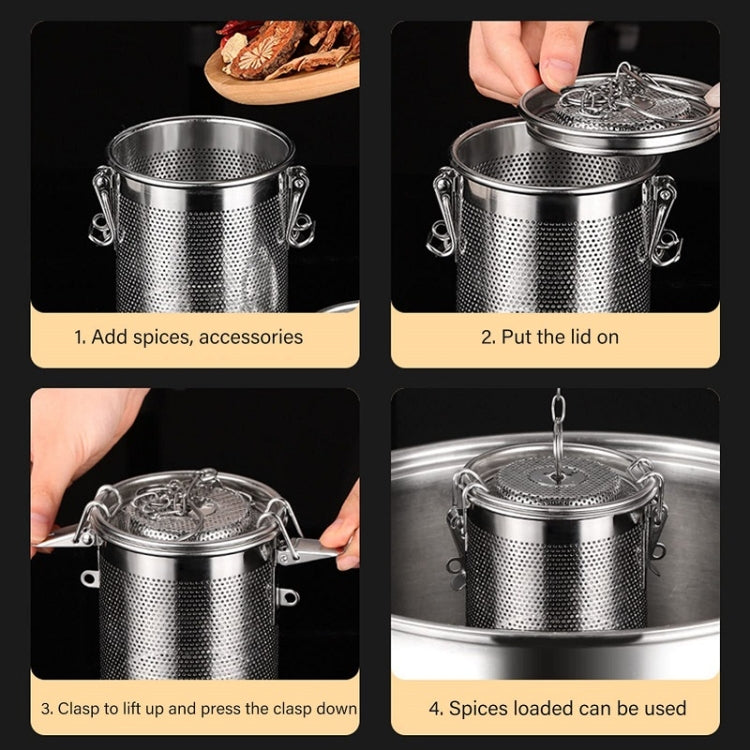 1. Add spices, accessories

2. Put the lid on

3. Clasp to lift up and press the clasp down

4. Spices loaded can be used