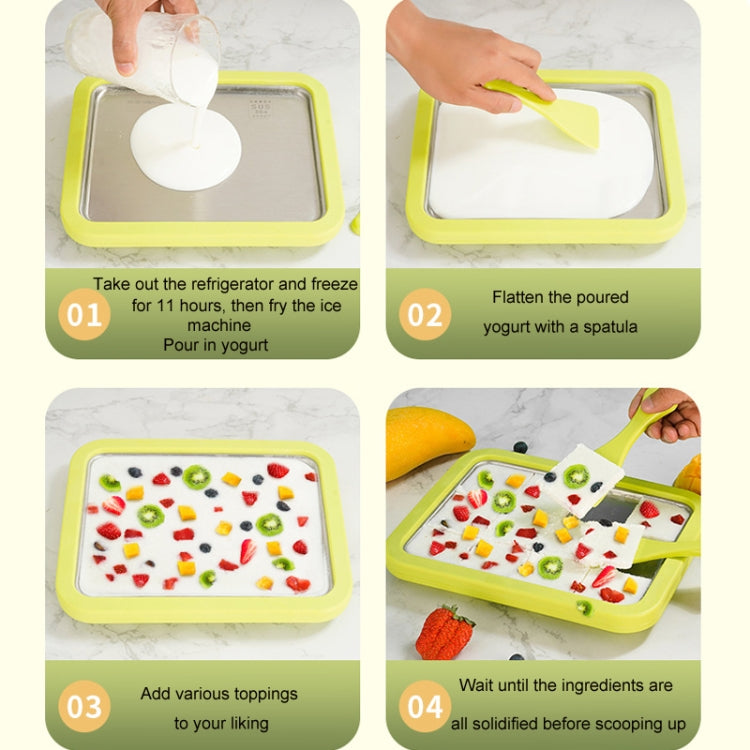 SUS

01

Take out the refrigerator and freeze for 11 hours, then fry the ice machine
Pour in yogurt

02

Flatten the poured yogurt with a spatula

03

Add various toppings to your liking

04

Wait until the ingredients are all solidified before scooping up