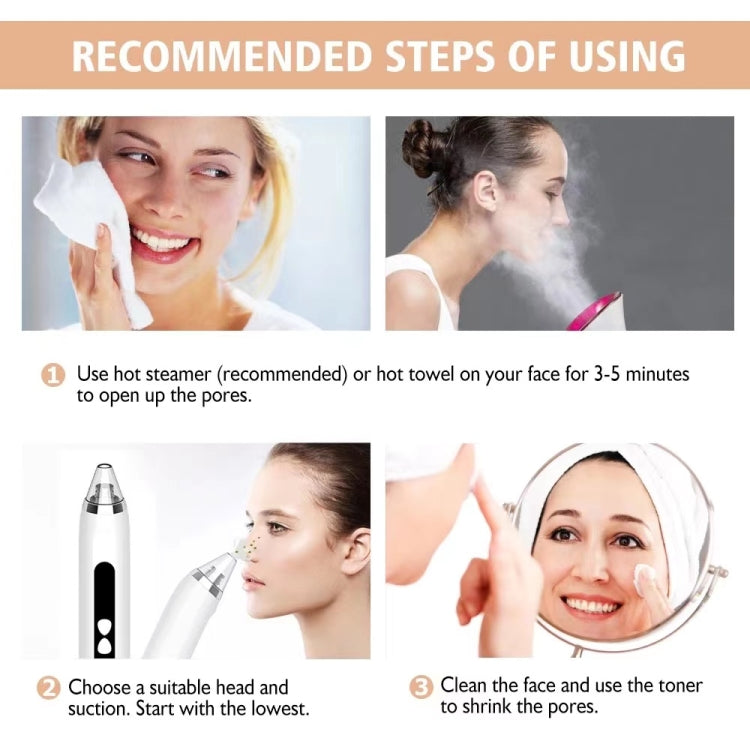 RECOMMENDED STEPS OF USING

1 Use hot steamer (recommended) or hot towel on your face for 3-5 minutes to open up the pores.

2 Choose a suitable head and suction. Start with the lowest.

3 Clean the face and use the toner to shrink the pores.