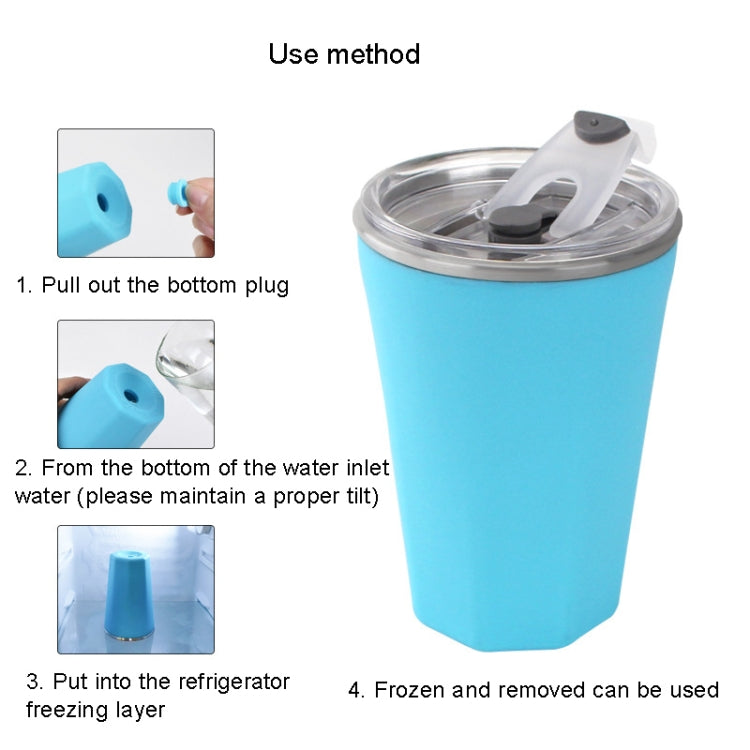 Use method

1. Pull out the bottom plug

2. From the bottom of the water inlet water (please maintain a proper tilt)

3. Put into the refrigerator freezing layer

4. Frozen and removed can be used