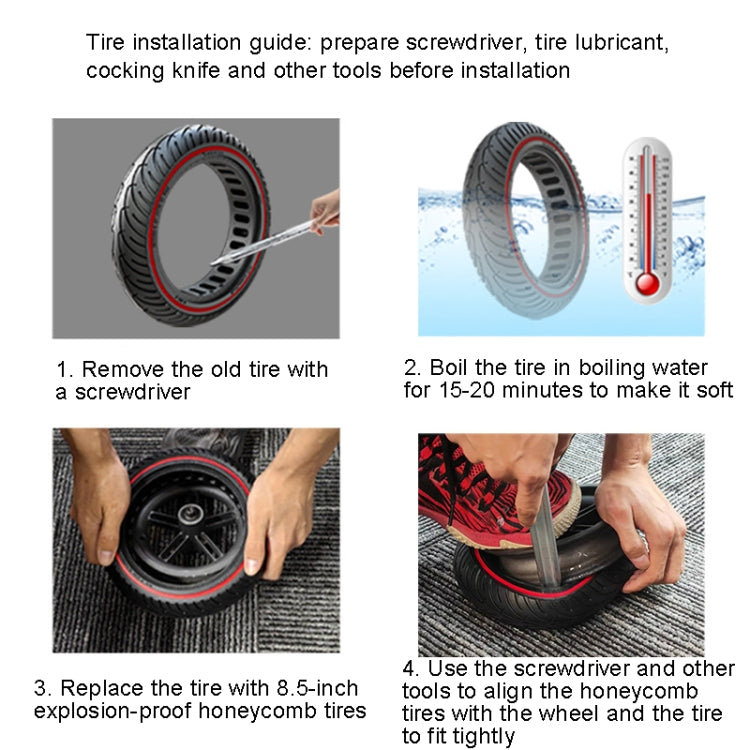 Tire installation guide: prepare screwdriver, tire lubricant, cocking knife and other tools before installation

1. Remove the old tire with a screwdriver

2. Boil the tire in boiling water for 15-20 minutes to make it soft

3. Replace the tire with 8.5-inch explosion-proof honeycomb tires

4. Use the screwdriver and other tools to align the honeycomb tires with the wheel and the tire to fit tightly