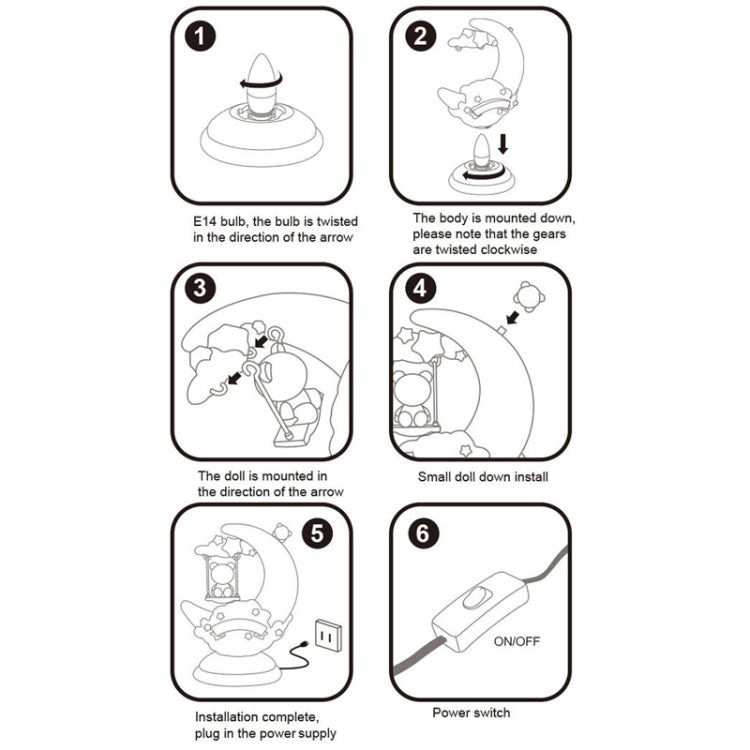 1

E14 bulb, the bulb is twisted in the direction of the arrow

2

The body is mounted down, please note that the gears are twisted clockwise

3

The doll is mounted in the direction of the arrow

4

Small doll down install

5

Installation complete, plug in the power supply

6

ON/OFF

Power switch