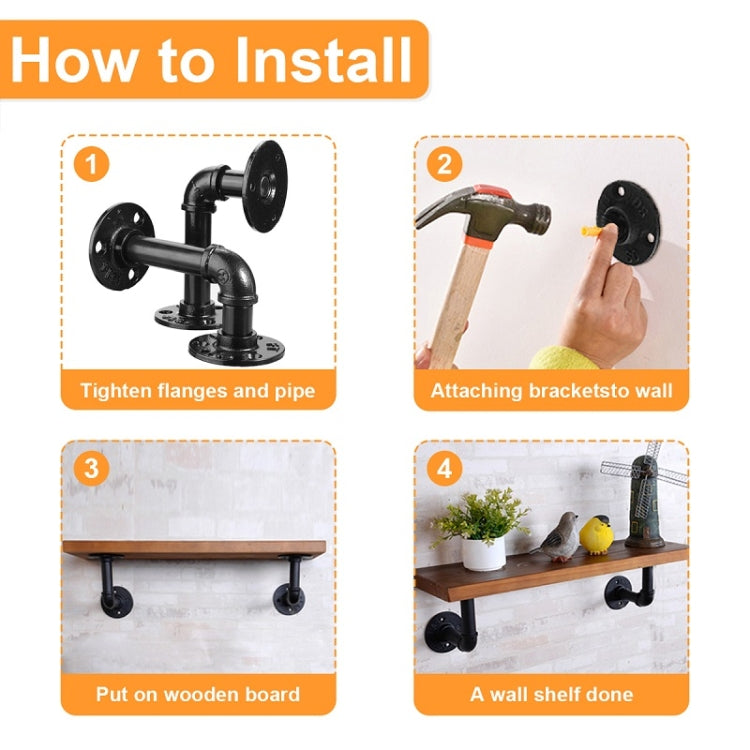 How to Install

1

Tighten flanges and pipe

2

Attaching bracketsto wall

3

Put on wooden board

4

A wall shelf done