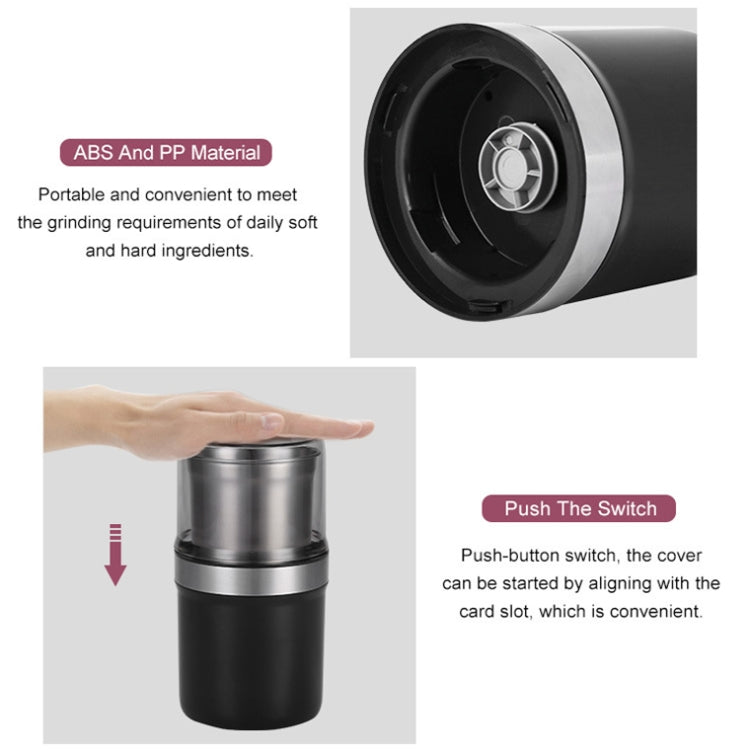 ABS And PP Material

Portable and convenient to meet the grinding requirements of daily soft and hard ingredients.

Push The Switch

Push-button switch, the cover can be started by aligning with the card slot, which is convenient.