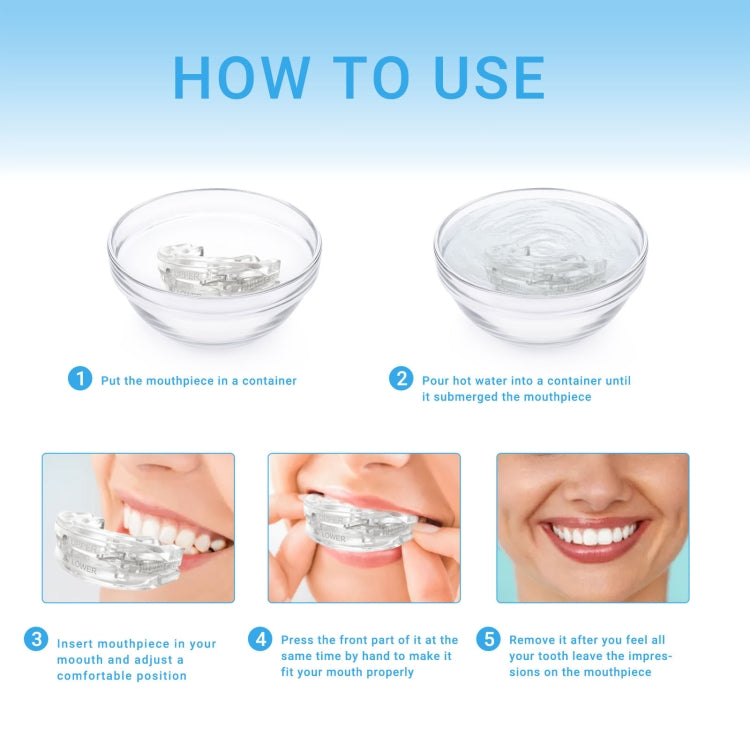 HOW TO USE

1 Put the mouthpiece in a container

2 Pour hot water into a container until it submerged the mouthpiece

UPPER
LOWER

UPPER
LOWER

3 Insert mouthpiece in your moouth and adjust a comfortable position

4 Press the front part of it at the same time by hand to make it fit your mouth properly

5 Remove it after you feel all your tooth leave the impressions on the mouthpiece