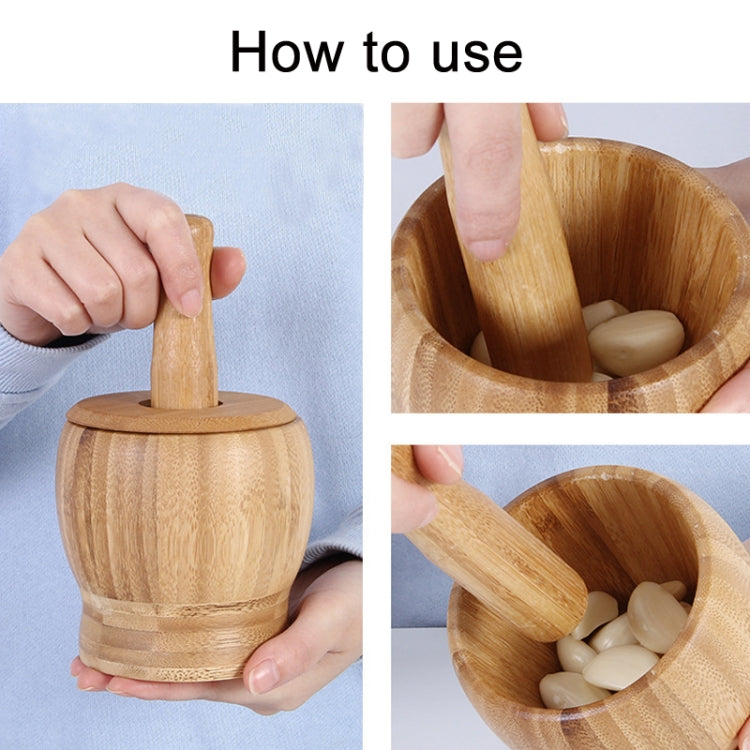 How to use