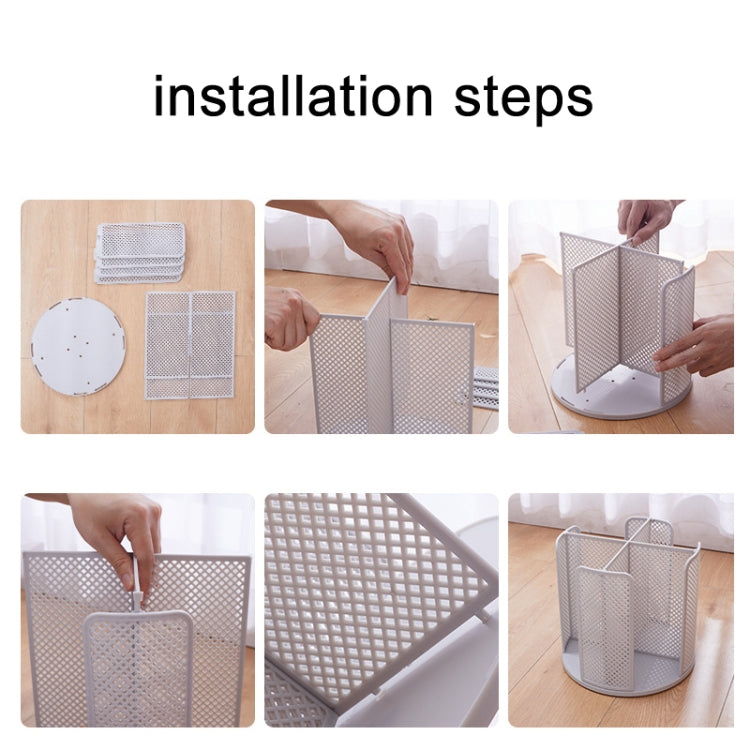 installation steps