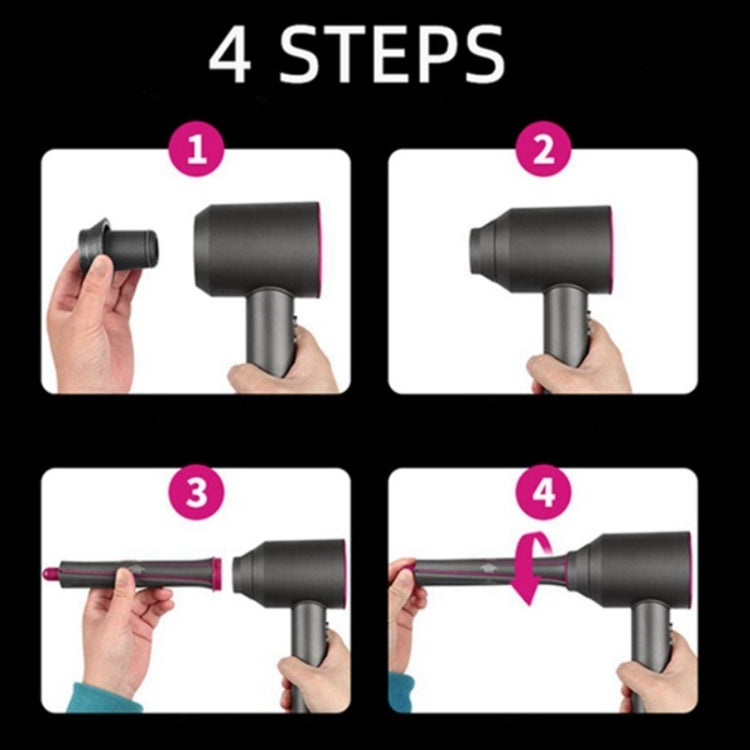 4 STEPS

1

2

3

4