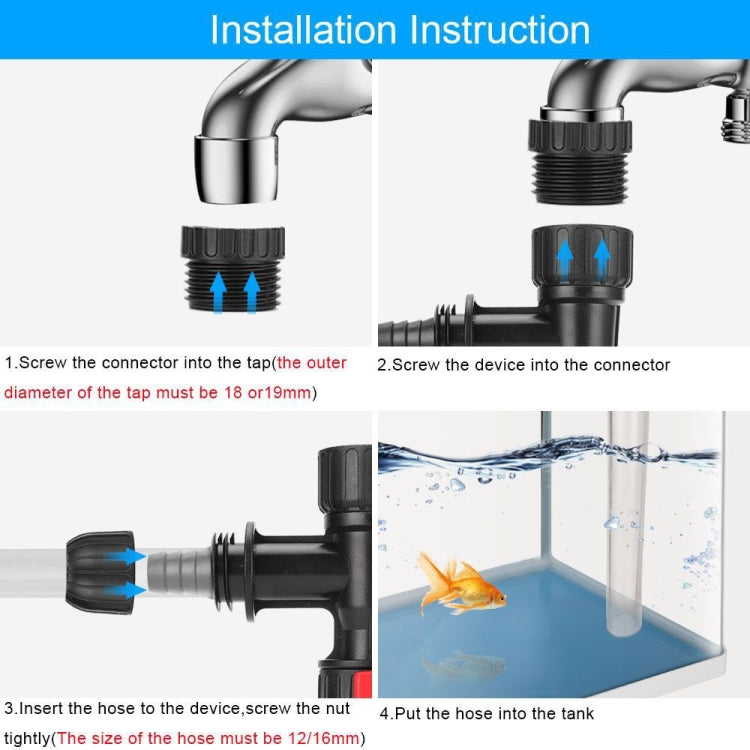 Installation Instruction

1.Screw the connector into the tap(the outer diameter of the tap must be 18 or19mm)

2.Screw the device into the connector

3.Insert the hose to the device,screw the nut tightly(The size of the hose must be 12/16mm)

4.Put the hose into the tank