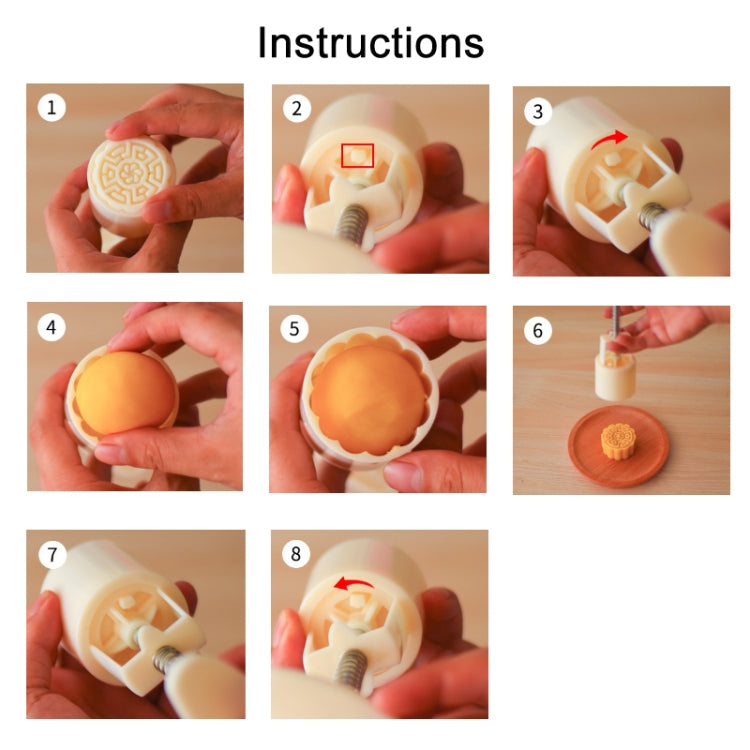 Instructions

1

2

3

4

5

6

7

8