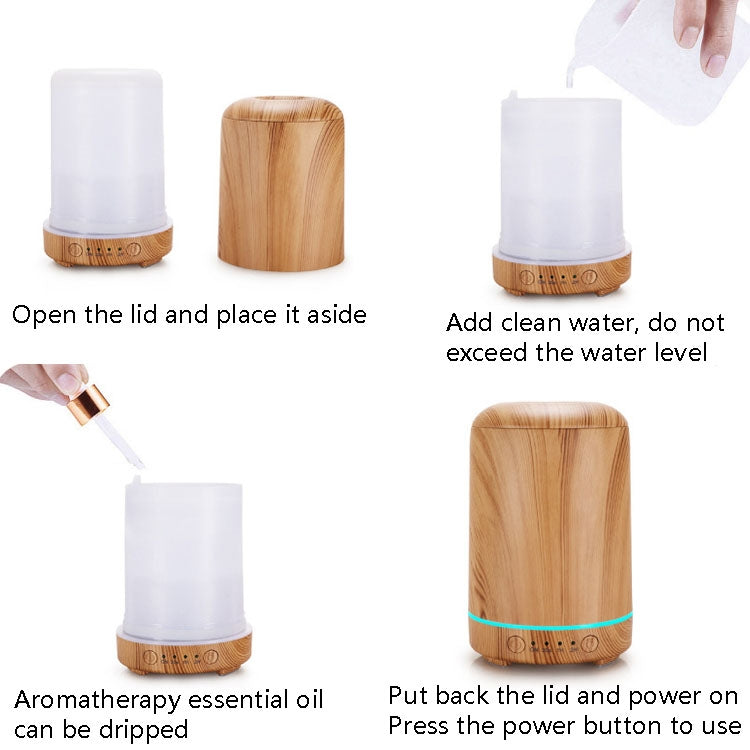 Open the lid and place it aside

Add clean water, do not exceed the water level

Aromatherapy essential oil can be dripped

Put back the lid and power on
Press the power button to use