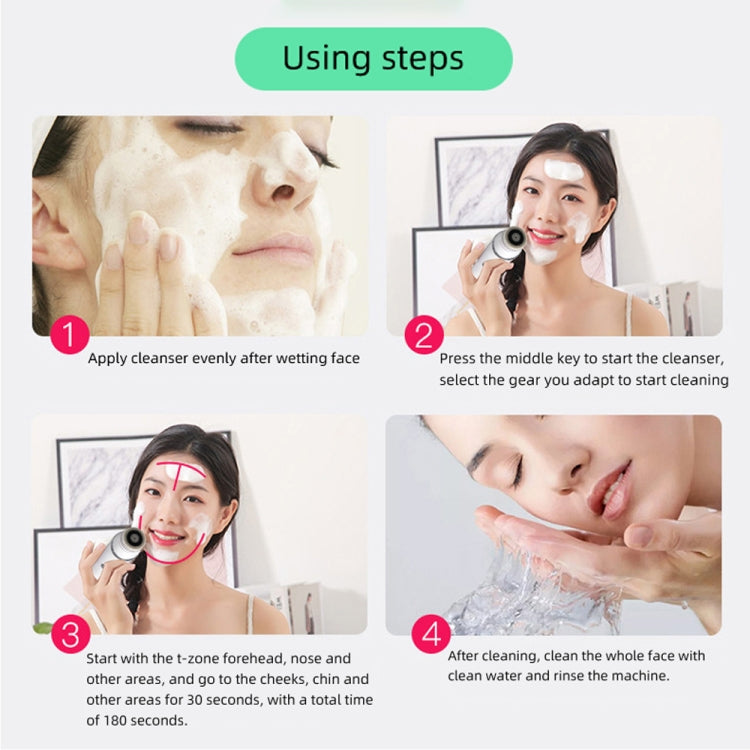 Using steps

1
Apply cleanser evenly after wetting face

2
Press the middle key to start the cleanser, select the gear you adapt to start cleaning

3
Start with the t-zone forehead, nose and other areas, and go to the cheeks, chin and other areas for 30 seconds, with a total time of 180 seconds.

4
After cleaning, clean the whole face with clean water and rinse the machine.