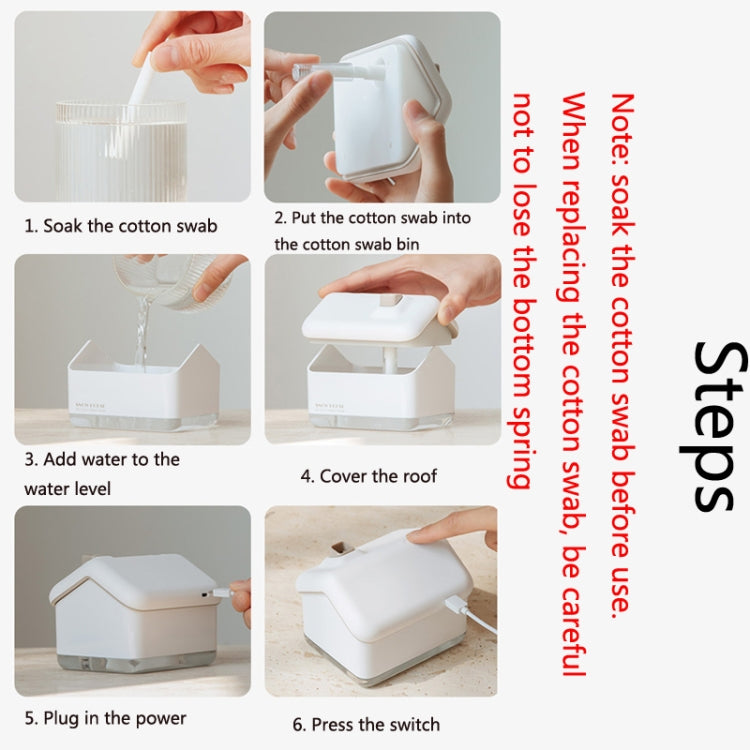 Steps

Note: soak the cotton swab before use.
When replacing the cotton swab, be careful not to lose the bottom spring

1. Soak the cotton swab

2. Put the cotton swab into the cotton swab bin

3. Add water to the water level

4. Cover the roof

5. Plug in the power

6. Press the switch