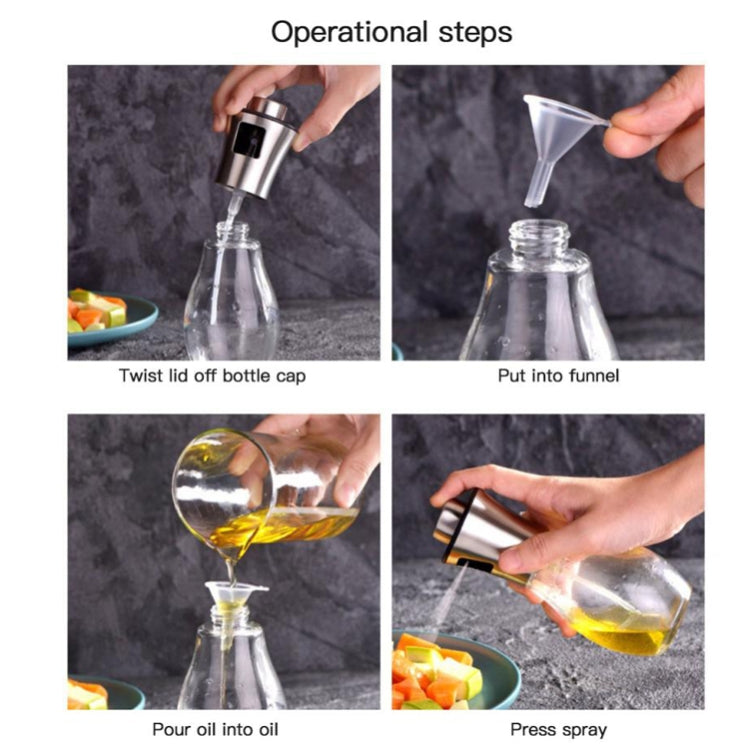 Operational steps

Twist lid off bottle cap

Put into funnel

Pour oil into oil

Press spray