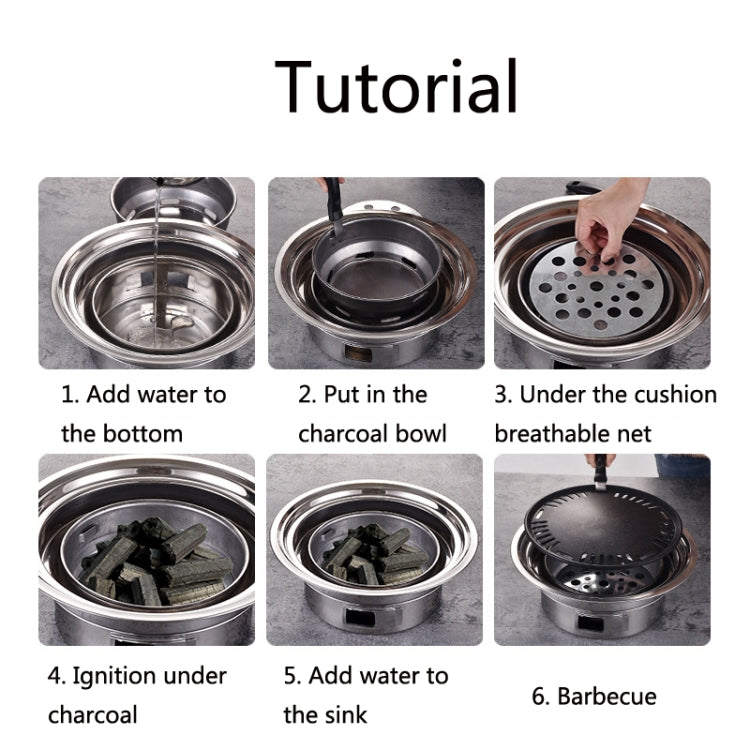 Tutorial

1. Add water to the bottom

2. Put in the charcoal bowl

3. Under the cushion breathable net

4. Ignition under charcoal

5. Add water to the sink

6. Barbecue