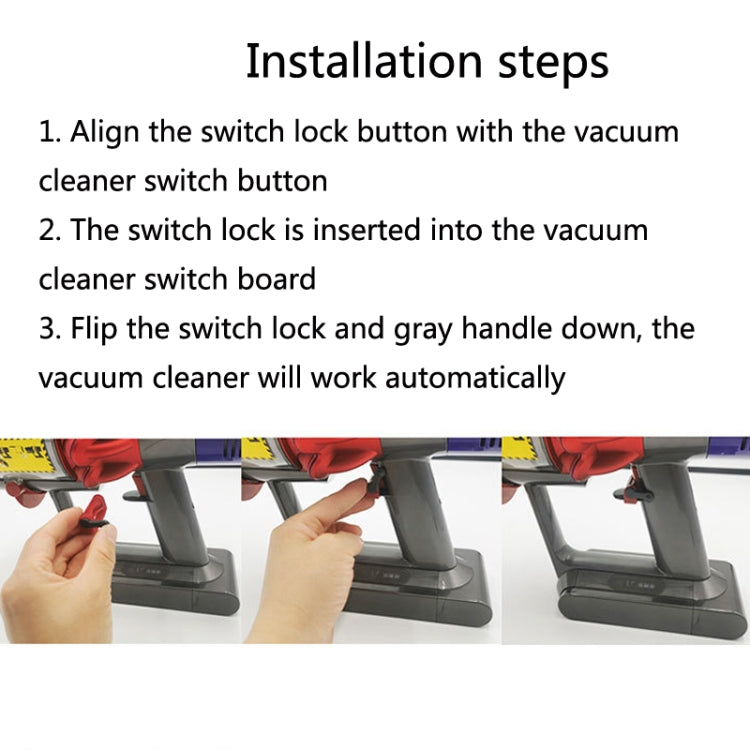 Installation steps

1. Align the switch lock button with the vacuum cleaner switch button
2. The switch lock is inserted into the vacuum cleaner switch board
3. Flip the switch lock and gray handle down, the vacuum cleaner will work automatically