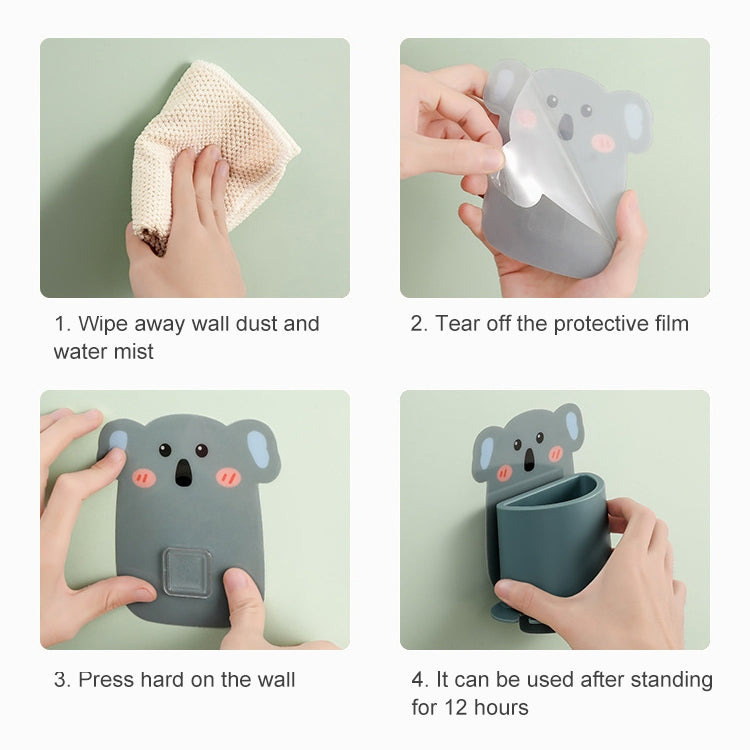 1. Wipe away wall dust and water mist

2. Tear off the protective film

3. Press hard on the wall

4. It can be used after standing for 12 hours