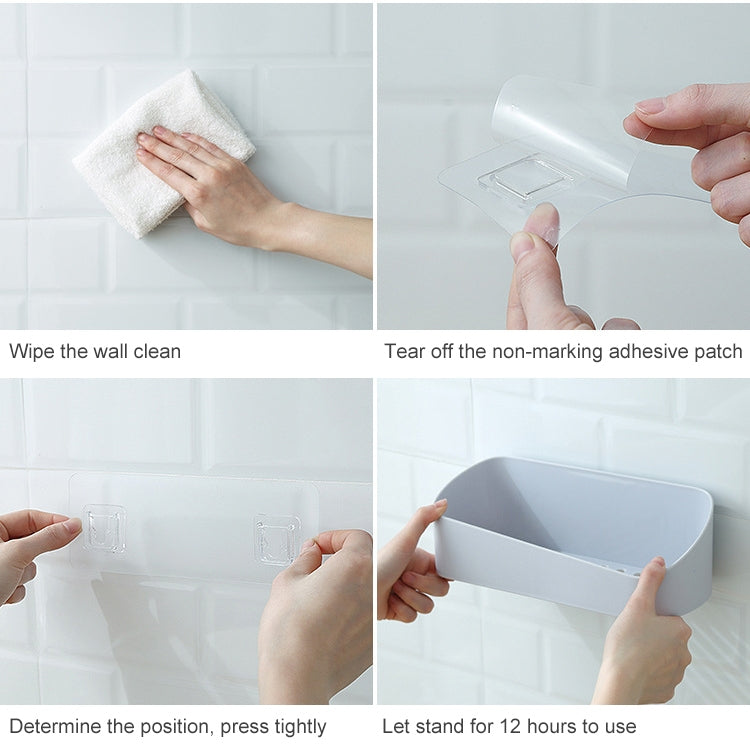 Wipe the wall clean

Tear off the non-marking adhesive patch

Determine the position, press tightly

Let stand for 12 hours to use