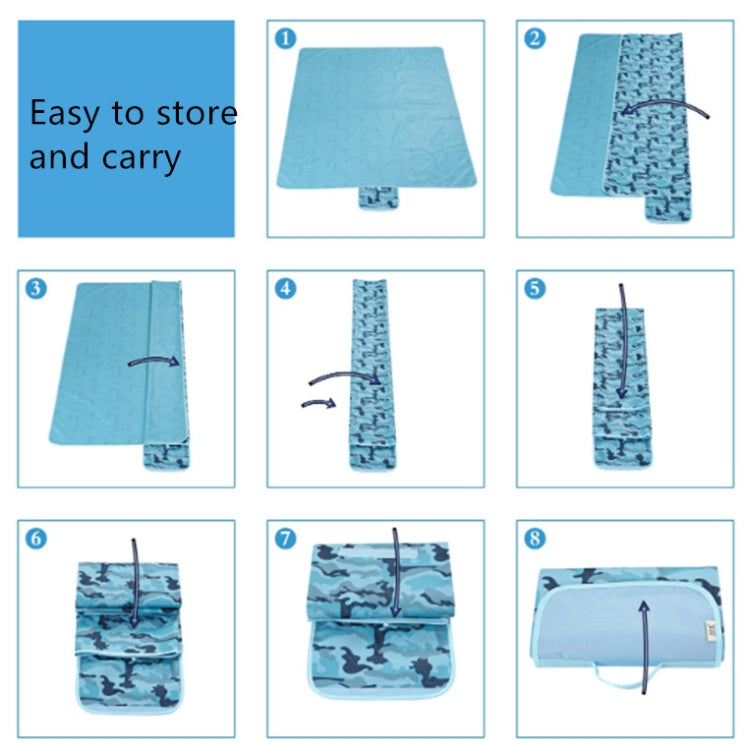 Easy to store and carry

1

2

3

4

5

6

7

8